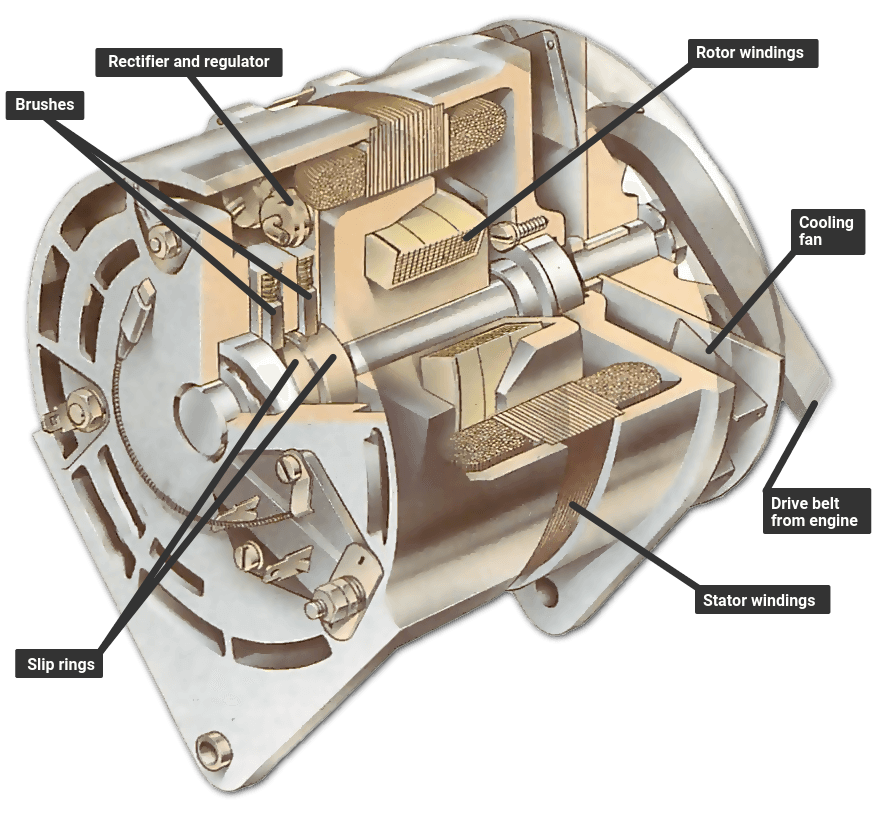 Rectifier and regulator

Rotor windings

Brushes

Cooling fan

Drive belt from engine

Stator windings

Slip rings